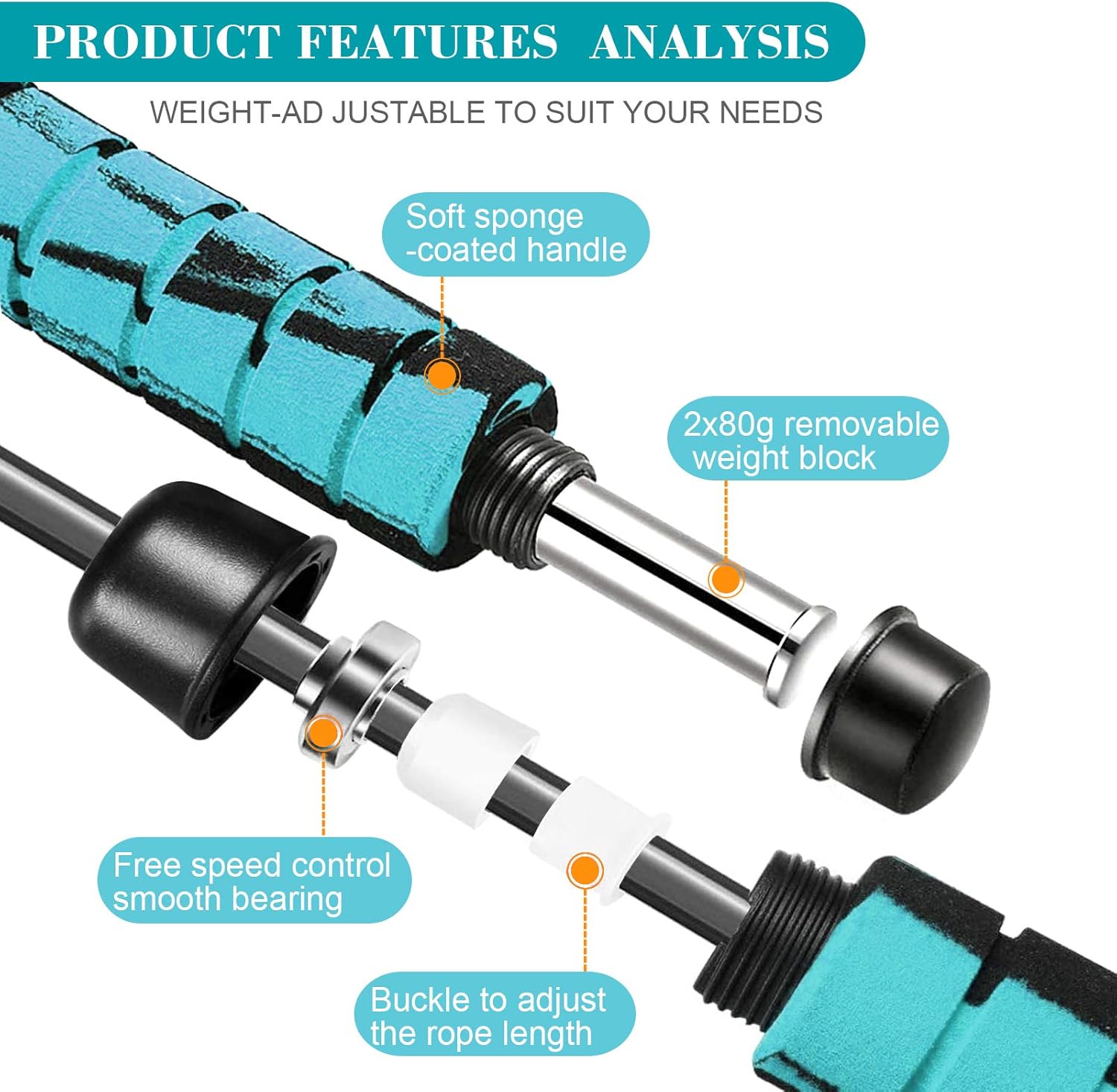 PRODUCT FEATURES ANALYSIS

WEIGHT-AD JUSTABLE TO SUIT YOUR NEEDS

Soft sponge -coated handle

2x80g removable weight block

Free speed control smooth bearing

Buckle to adjust the rope length