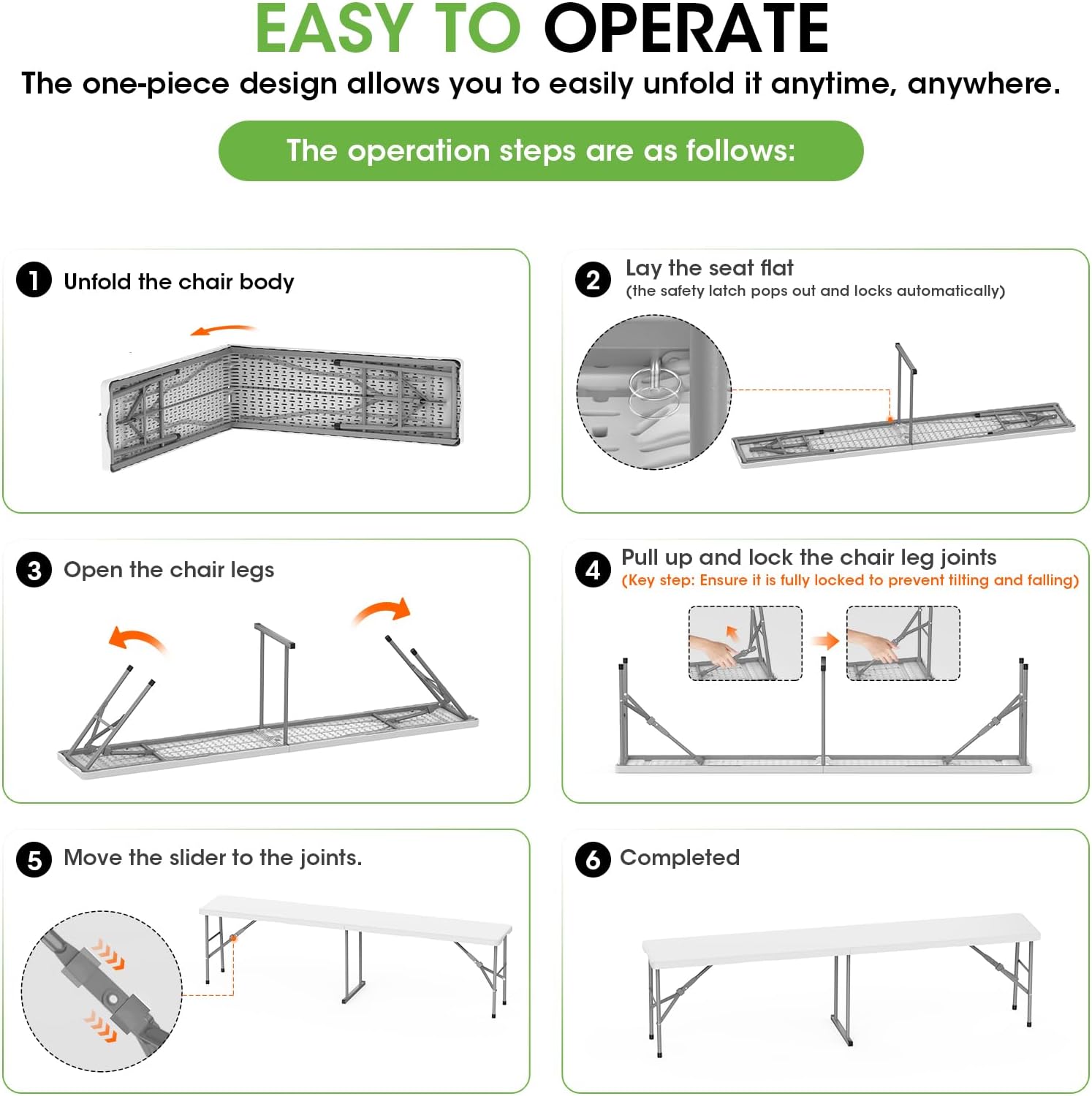 EASY TO OPERATE

The one-piece design allows you to easily unfold it anytime, anywhere.

The operation steps are as follows:

1 Unfold the chair body

2 Lay the seat flat
(the safety latch pops out and locks automatically)

3 Open the chair legs

4 Pull up and lock the chair leg joints
(Key step: Ensure it is fully locked to prevent tilting and falling)

5 Move the slider to the joints.

6 Completed